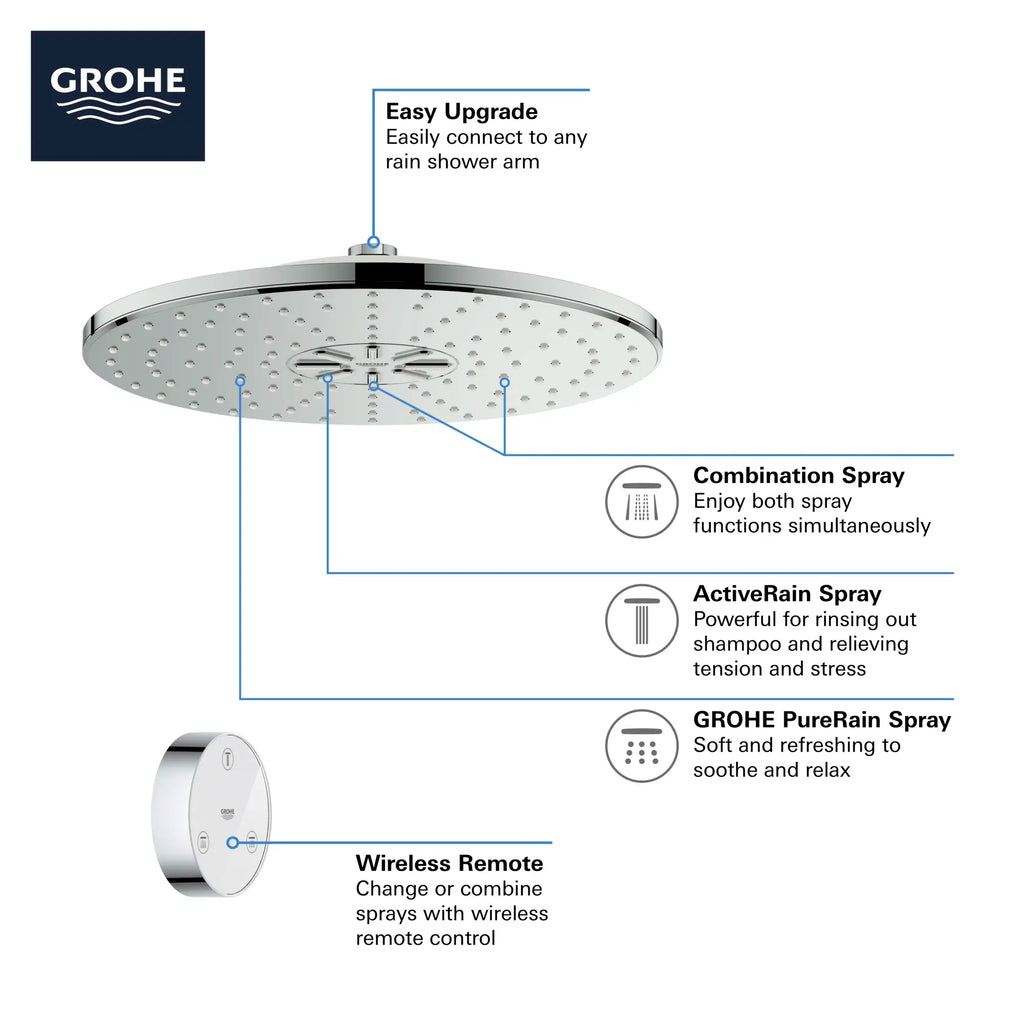 GROHE

Easy Upgrade
Easily connect to any rain shower arm

Combination Spray
Enjoy both spray functions simultaneously

ActiveRain Spray
Powerful for rinsing out shampoo and relieving tension and stress

GROHE PureRain Spray
Soft and refreshing to soothe and relax

GROHE

Wireless Remote
Change or combine sprays with wireless remote control